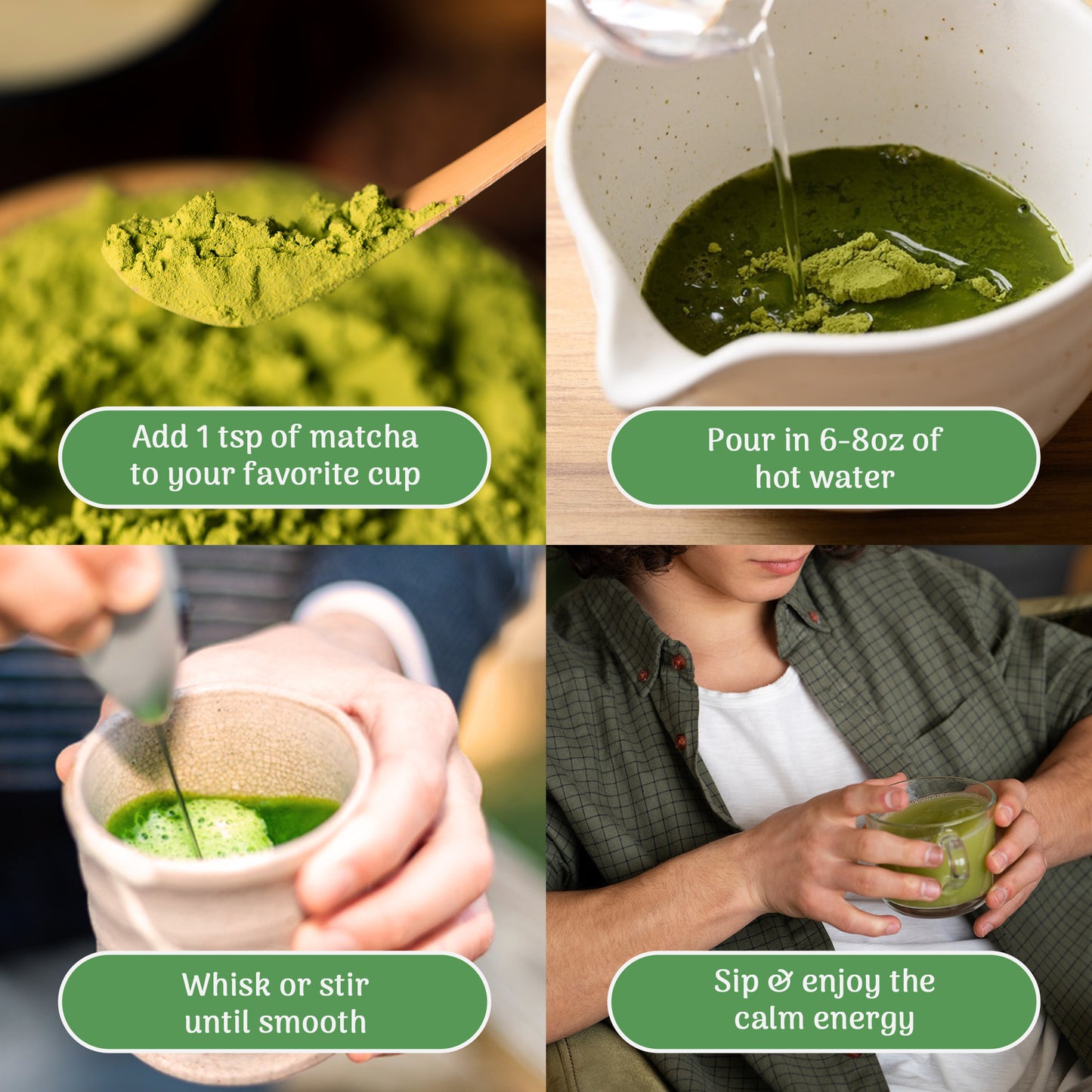 Add 1 tsp of matcha to your favorite cup

Pour in 6-8oz of hot water

Whisk or stir until smooth

Sip & enjoy the calm energy